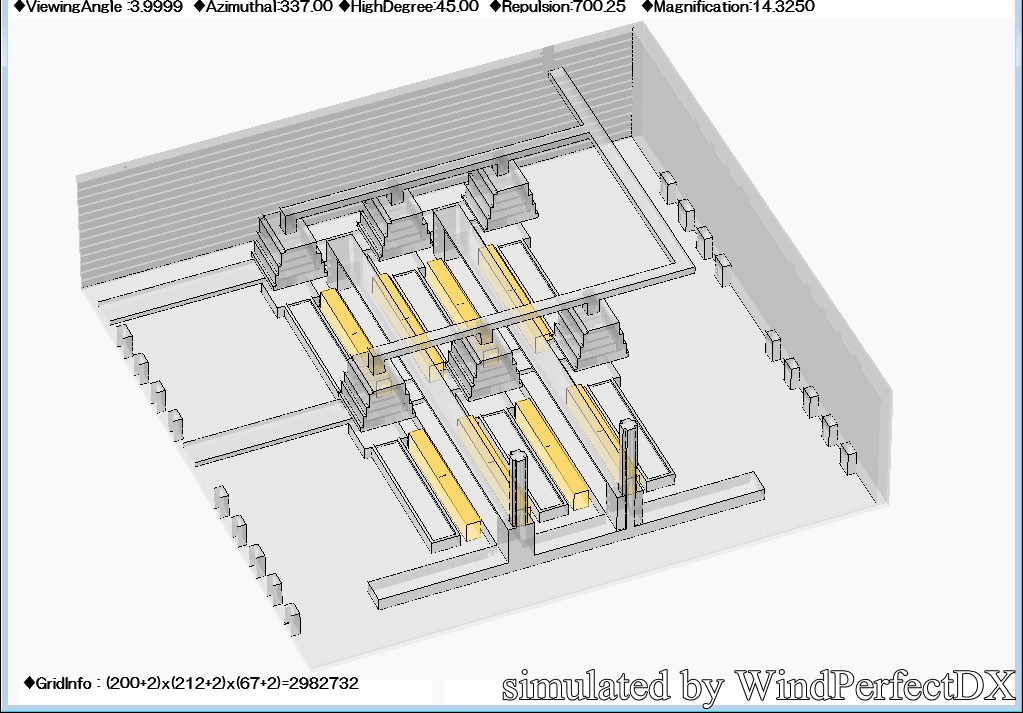 ◆ViewingAngle :3.9999 ◆Azimuthal:337.00 ◆HighDegree:45.00 ◆Repulsion:700.25 ◆Magnification:14.3250

◆GridInfo : (200+2)x(212+2)x(67+2)=2982732

simulated by WindPerfectDX